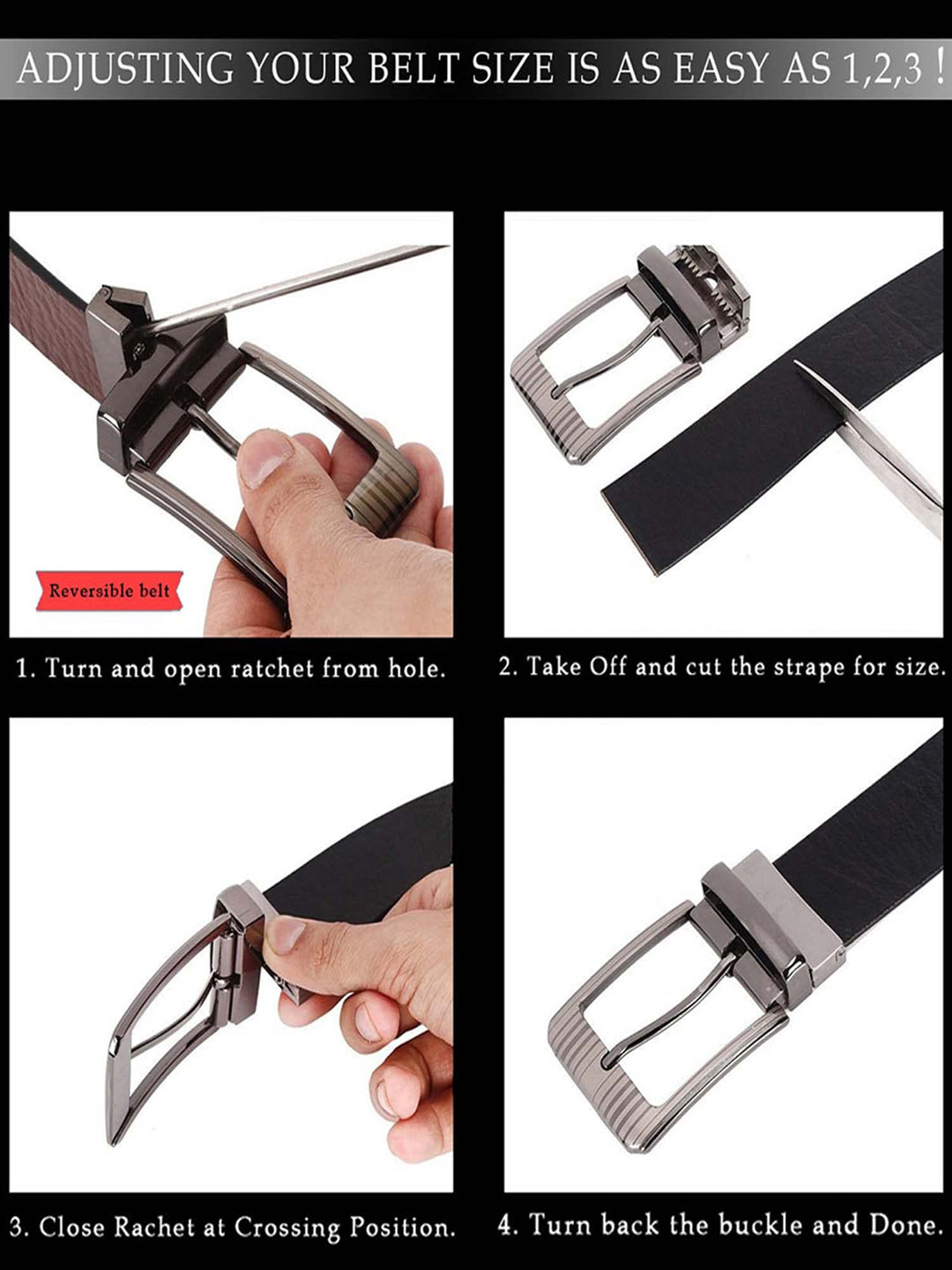 ADJUSTING YOUR BELT SIZE IS AS EASY AS 1,2,3 !

Reversible belt

1. Turn and open ratchet from hole.

2. Take Off and cut the strape for size.

3. Close Rachet at Crossing Position.

4. Turn back the buckle and Done.