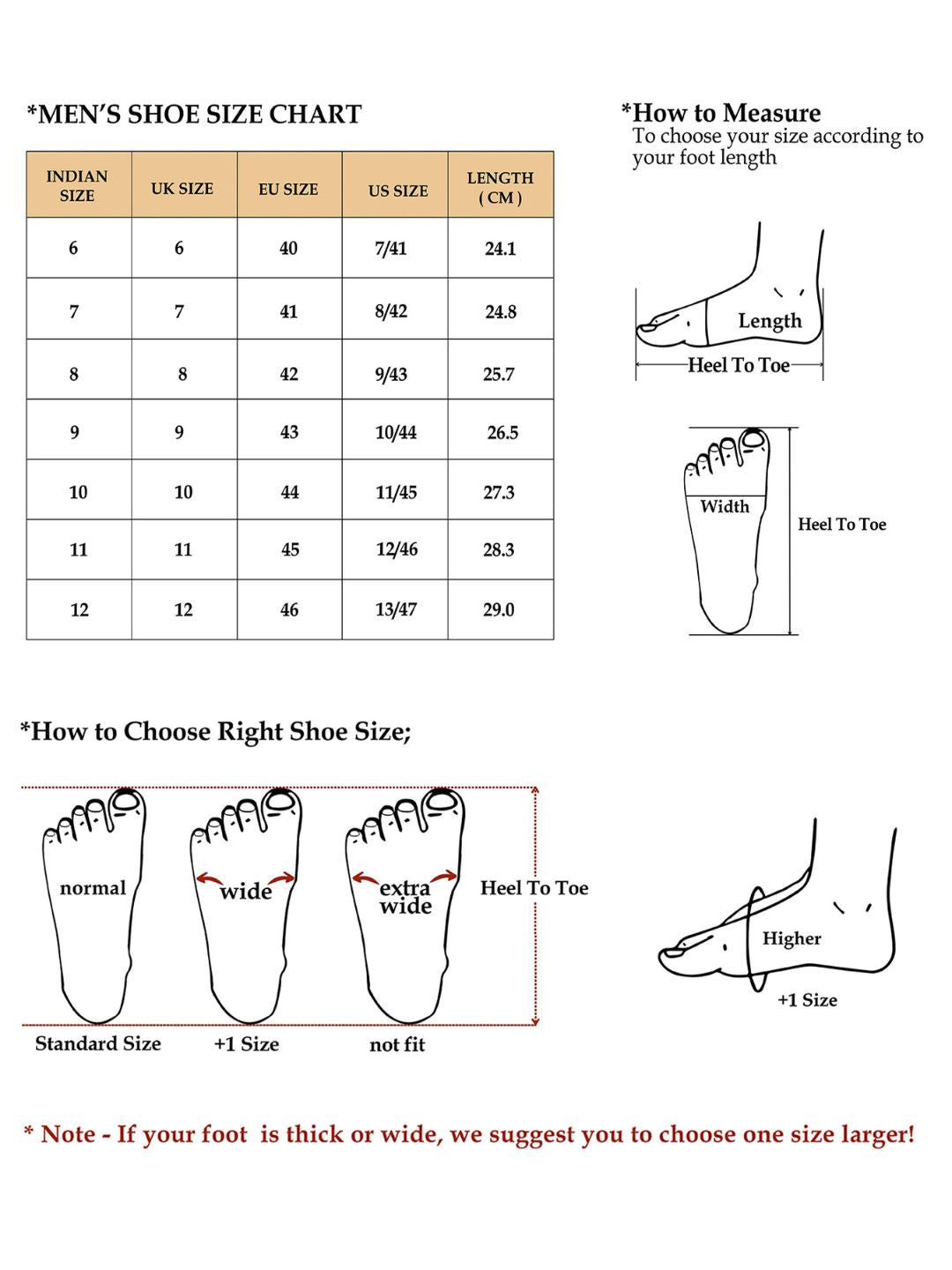 *MEN'S SHOE SIZE CHART

| INDIAN SIZE | UK SIZE | EU SIZE | US SIZE | LENGTH ( CM ) |
|---|---|---|---|---|
| 6 | 6 | 40 | 7/41 | 24.1 |
| 7 | 7 | 41 | 8/42 | 24.8 |
| 8 | 8 | 42 | 9/43 | 25.7 |
| 9 | 9 | 43 | 10/44 | 26.5 |
| 10 | 10 | 44 | 11/45 | 27.3 |
| 11 | 11 | 45 | 12/46 | 28.3 |
| 12 | 12 | 46 | 13/47 | 29.0 |

*How to Measure
To choose your size according to your foot length

Length
Heel To Toe

Width
Heel To Toe

*How to Choose Right Shoe Size;

normal
wide
extra wide
Heel To Toe
Standard Size
+1 Size
not fit

Higher
+1 Size

* Note - If your foot is thick or wide, we suggest you to choose one size larger!